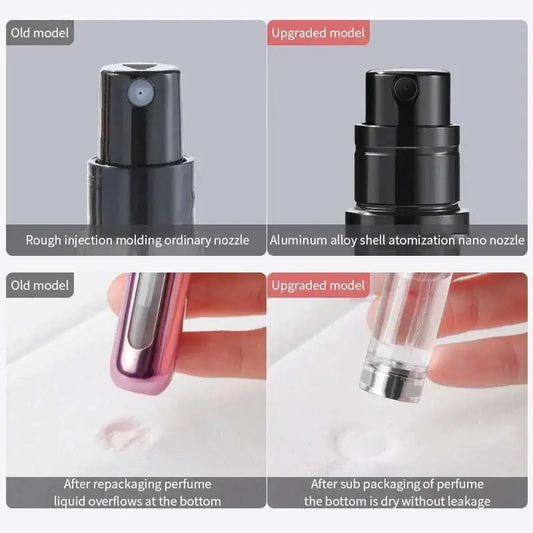 Old model

Rough injection molding ordinary nozzle

Upgraded model

Aluminum alloy shell atomization nano nozzle

Old model

After repackaging perfume liquid overflows at the bottom

Upgraded model

After sub packaging of perfume the bottom is dry without leakage